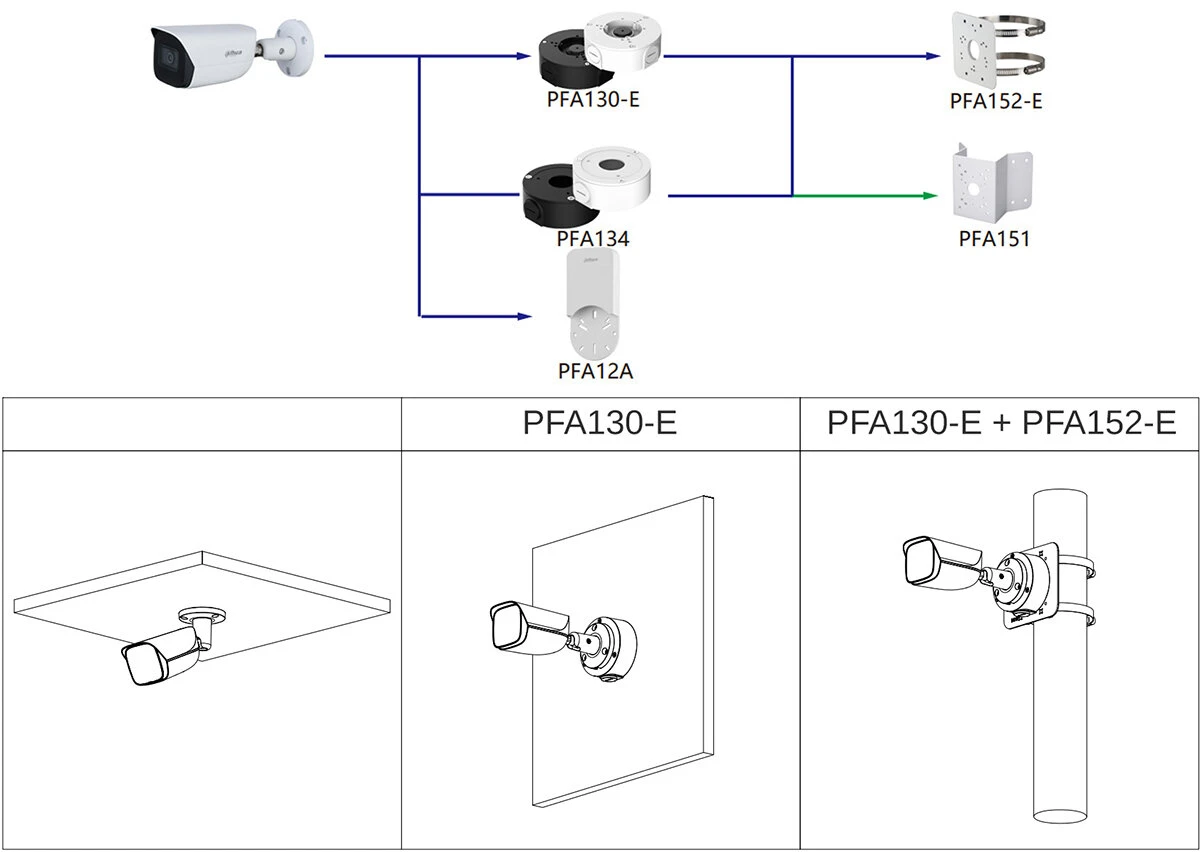 PFA130-E

PFA152-E

PFA134

PFA151

PFA12A

|  | PFA130-E | PFA130-E + PFA152-E |
|---|---|---|
|  |  |  |