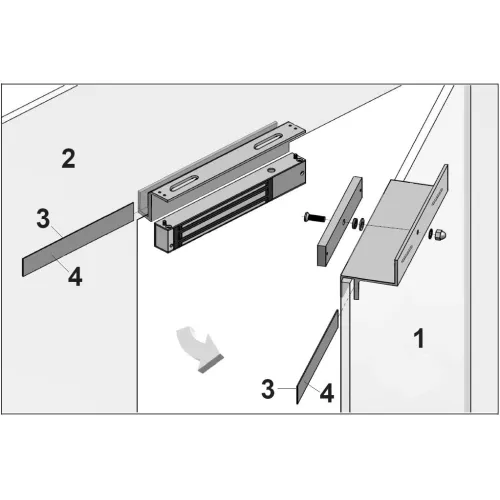 2

3

4

1

3

4