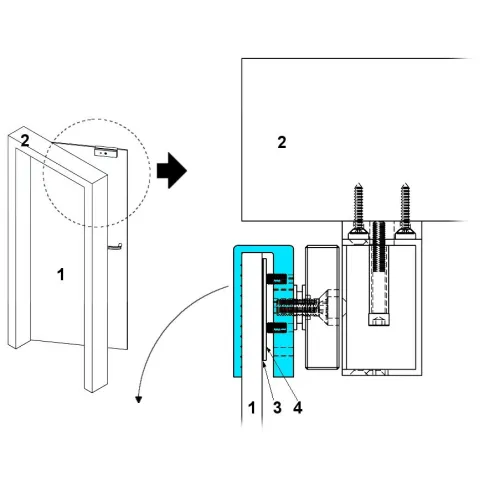 2

1

2

1 3 4